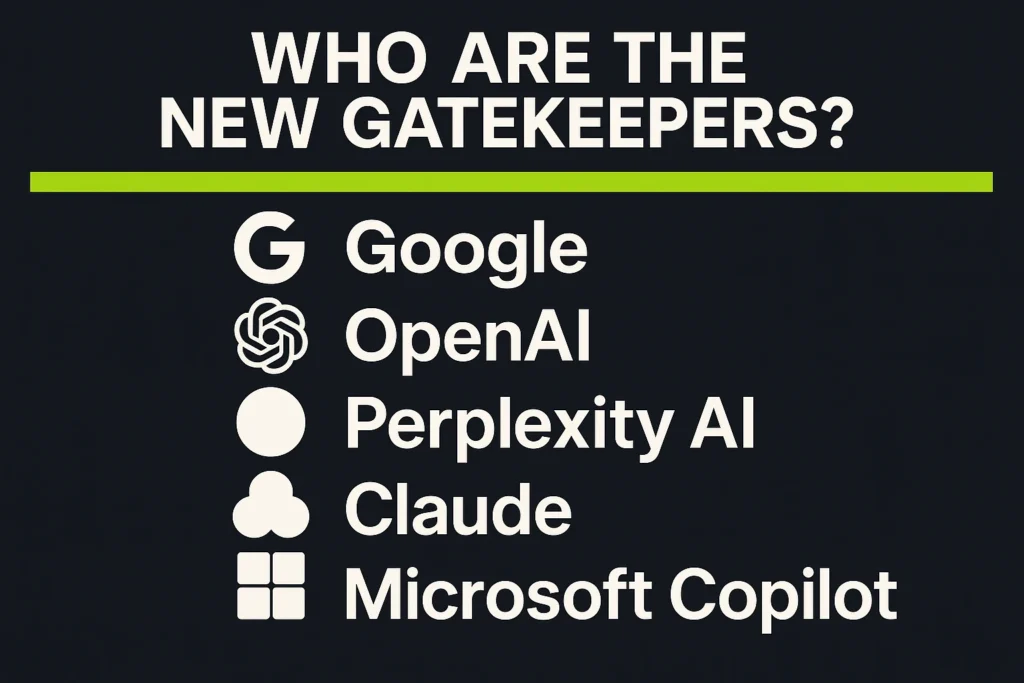 WHO ARE THE NEW GATEKEEPERS?

Google
OpenAI
Perplexity AI
Claude
Microsoft Copilot