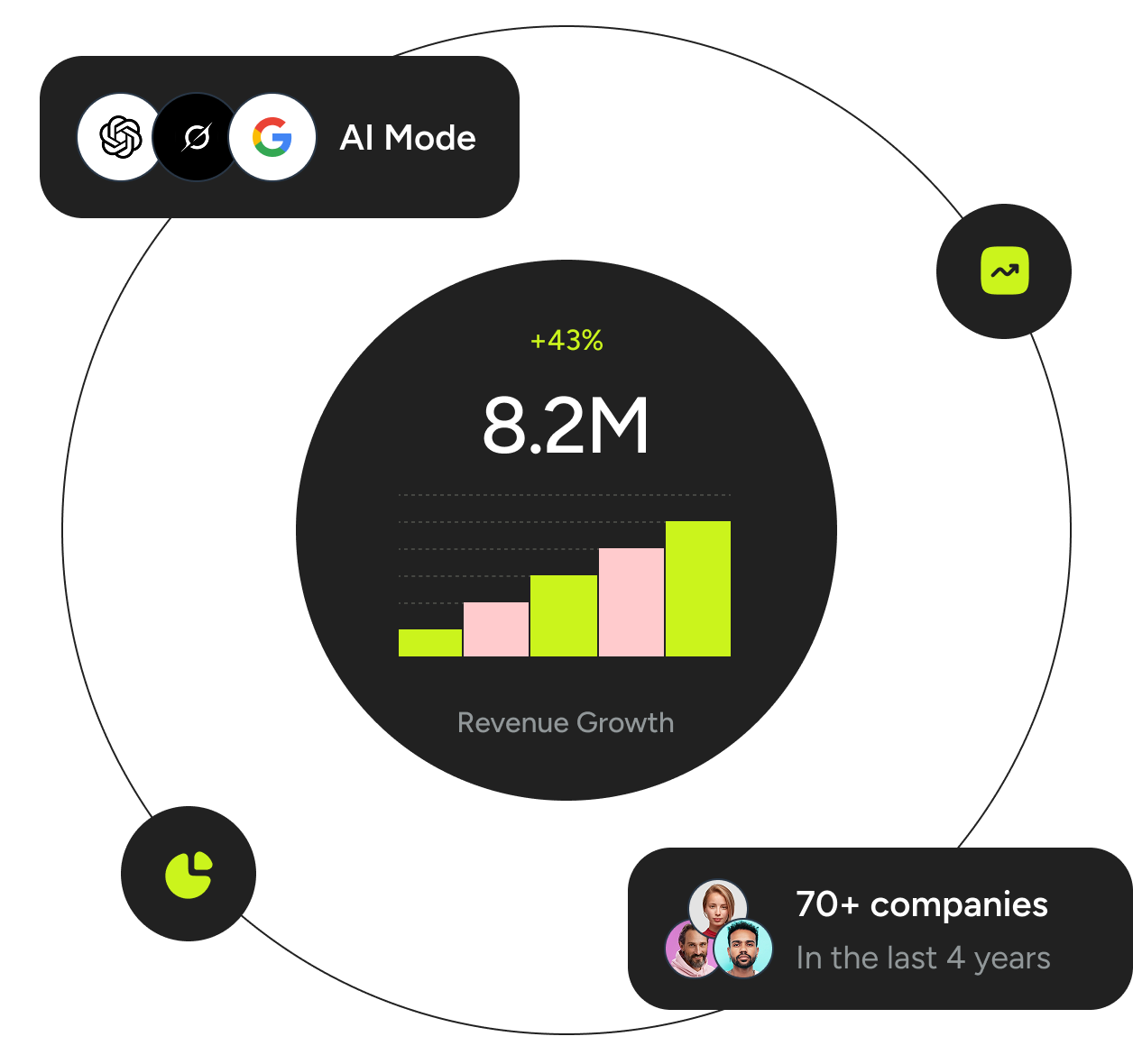 AI Mode

+43%

8.2M

Revenue Growth

70+ companies

In the last 4 years